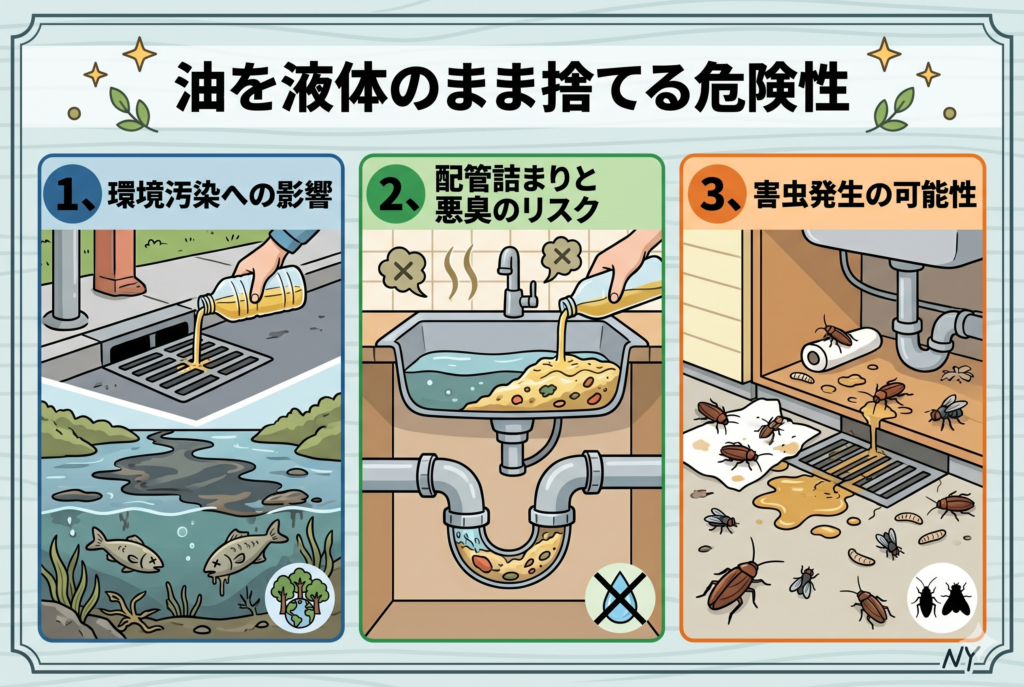 油を液体のまま捨てる危険性

1、環境汚染への影響

2、配管詰まりと悪臭のリスク

3、害虫発生の可能性

NY